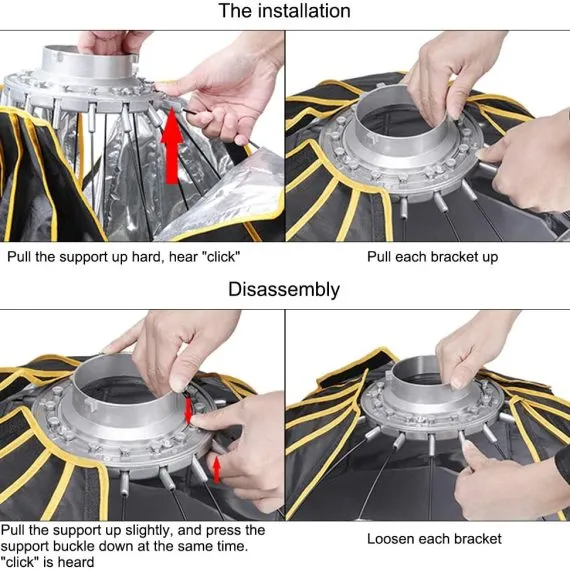 The installation

Pull the support up hard, hear "click"

Pull each bracket up

Disassembly

Pull the support up slightly, and press the support buckle down at the same time. "click" is heard

Loosen each bracket